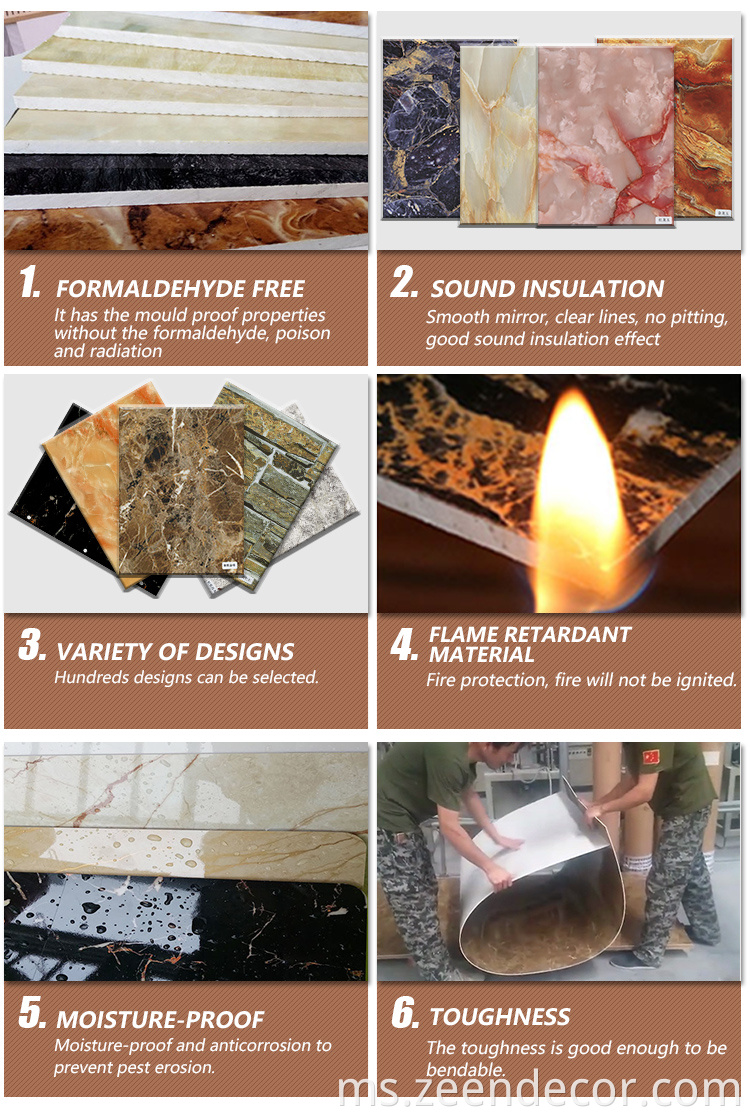 1. FORMALDEHYDE FREE
It has the mould proof properties without the formaldehyde, poison and radiation

2. SOUND INSULATION
Smooth mirror, clear lines, no pitting, good sound insulation effect

3. VARIETY OF DESIGNS
Hundreds designs can be selected.

4. FLAME RETARDANT MATERIAL
Fire protection, fire will not be ignited.

5. MOISTURE-PROOF
Moisture-proof and anticorrosion to prevent pest erosion.

6. TOUGHNESS
The toughness is good enough to be bendable.

ms.zeendecor.com